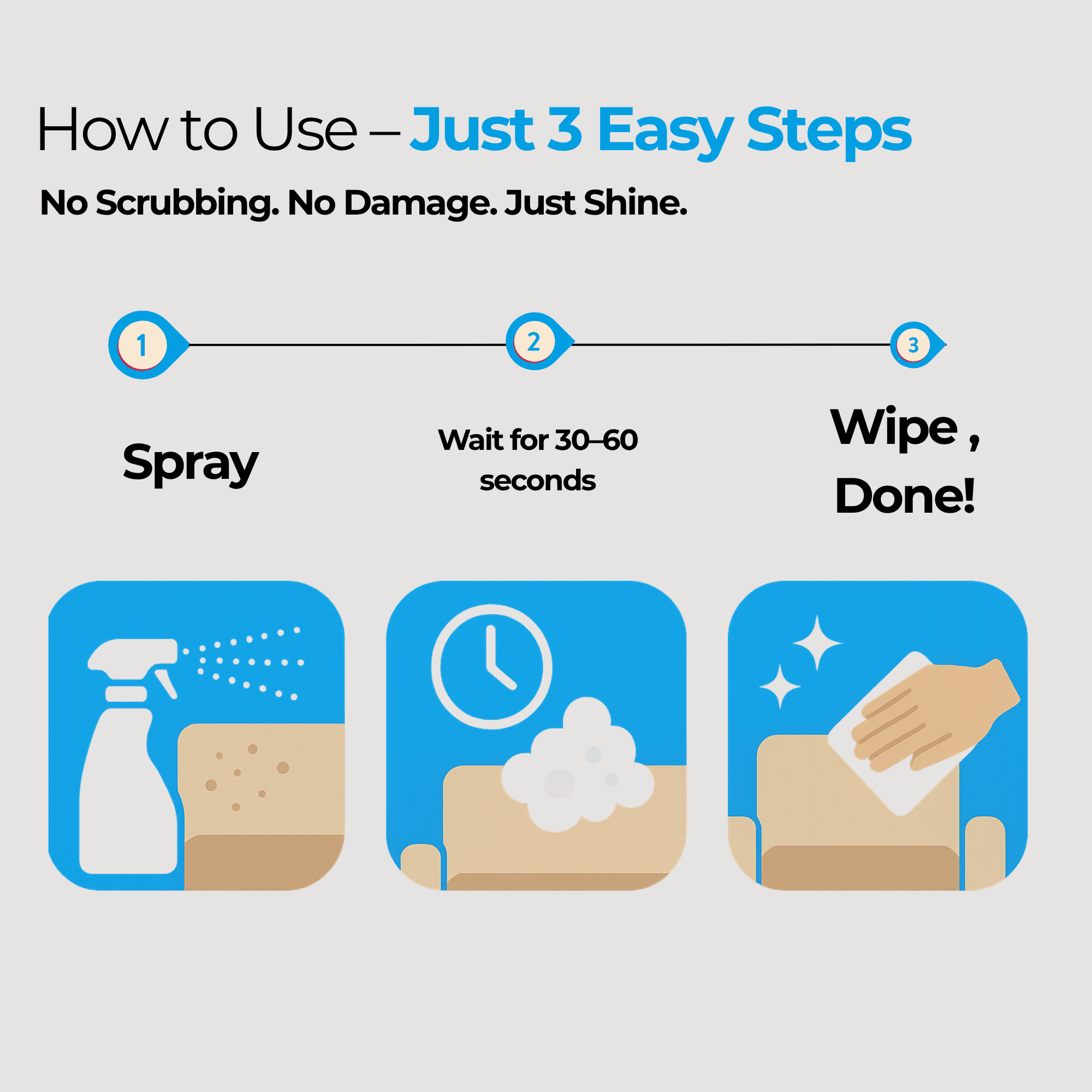 How to Use – Just 3 Easy Steps

No Scrubbing. No Damage. Just Shine.

1

2

3

Spray

Wait for 30–60 seconds

Wipe , Done!