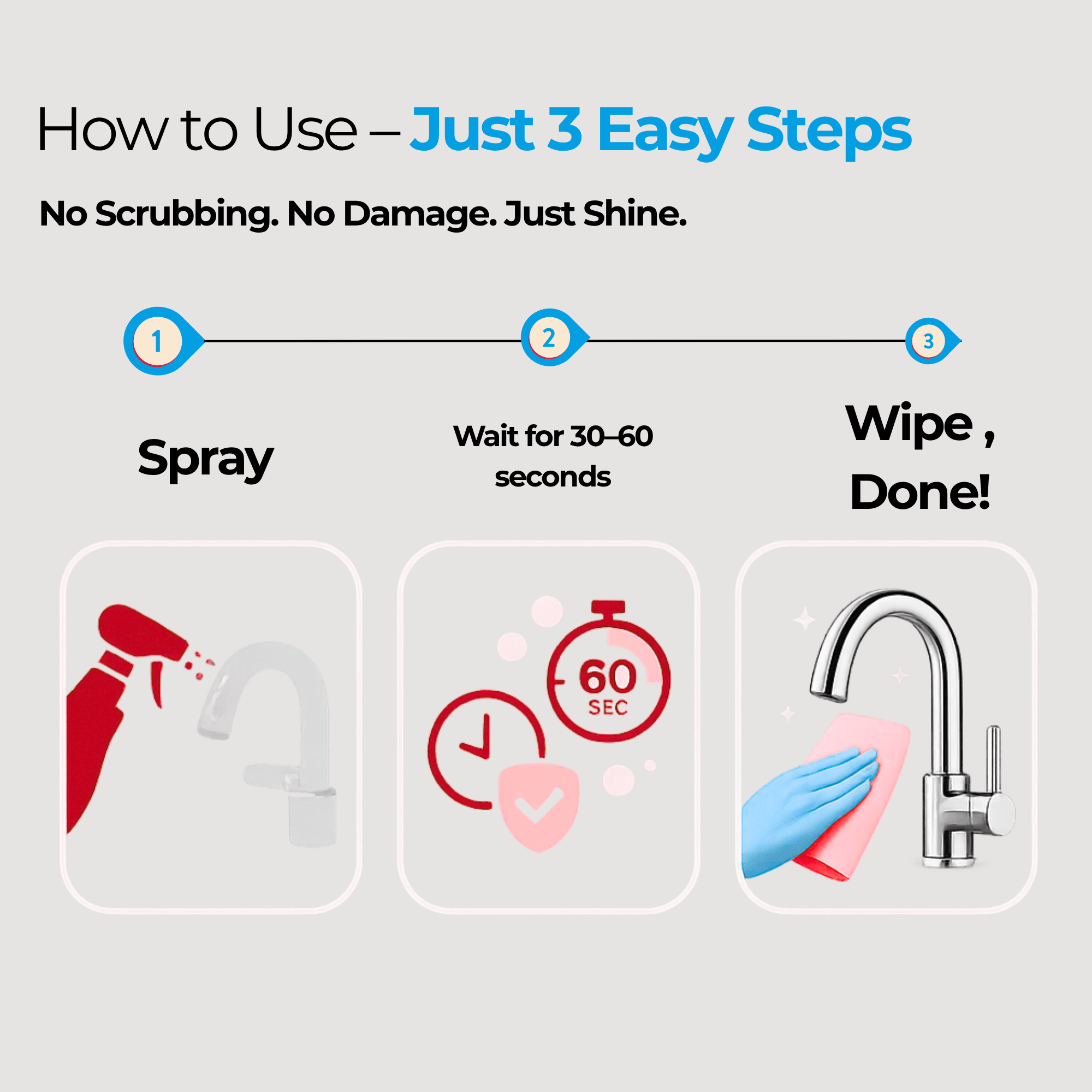 How to Use – Just 3 Easy Steps

No Scrubbing. No Damage. Just Shine.

1

2

3

Spray

Wait for 30–60 seconds

Wipe , Done!

60
SEC