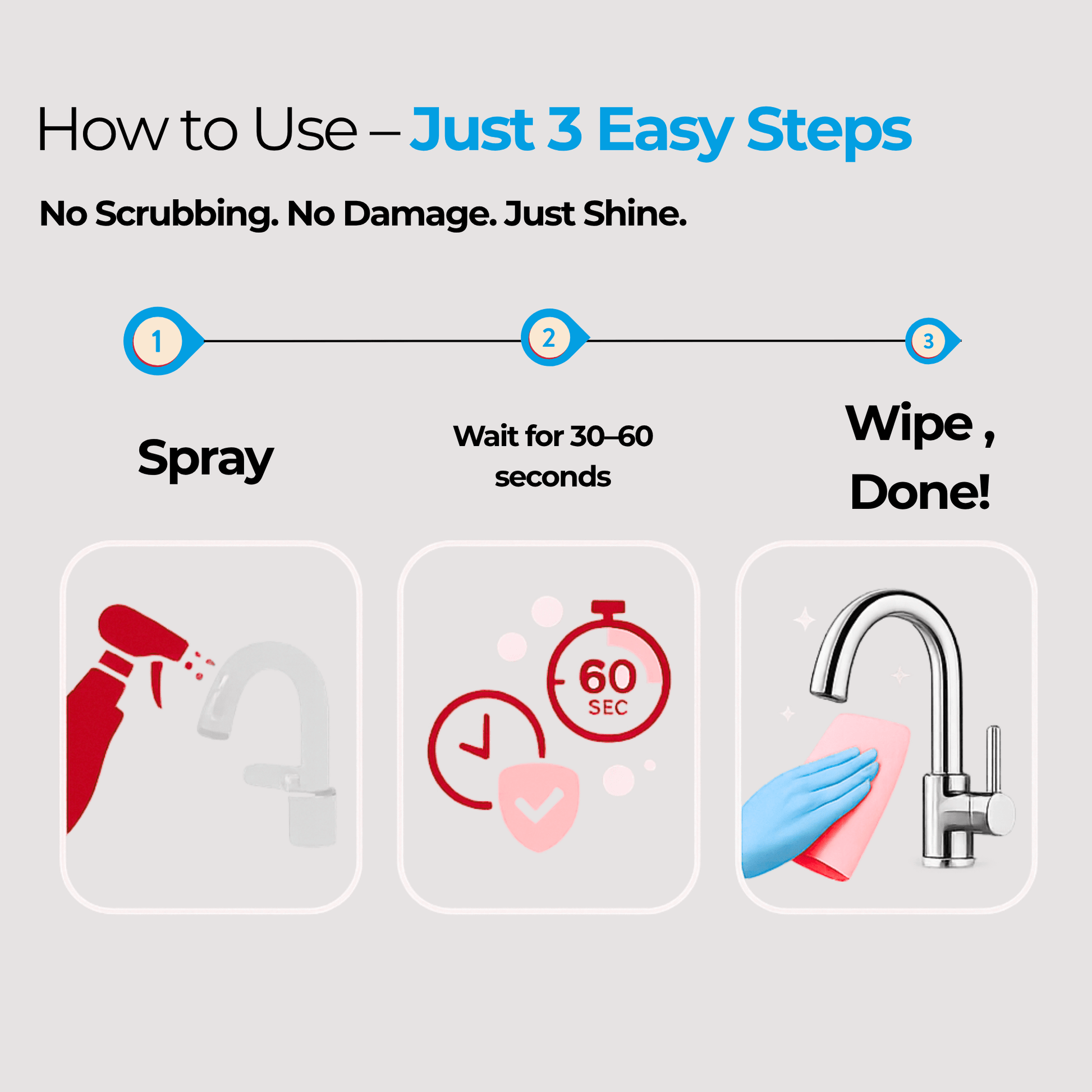 How to Use – Just 3 Easy Steps

No Scrubbing. No Damage. Just Shine.

1

2

3

Spray

Wait for 30–60 seconds

Wipe , Done!

60 SEC