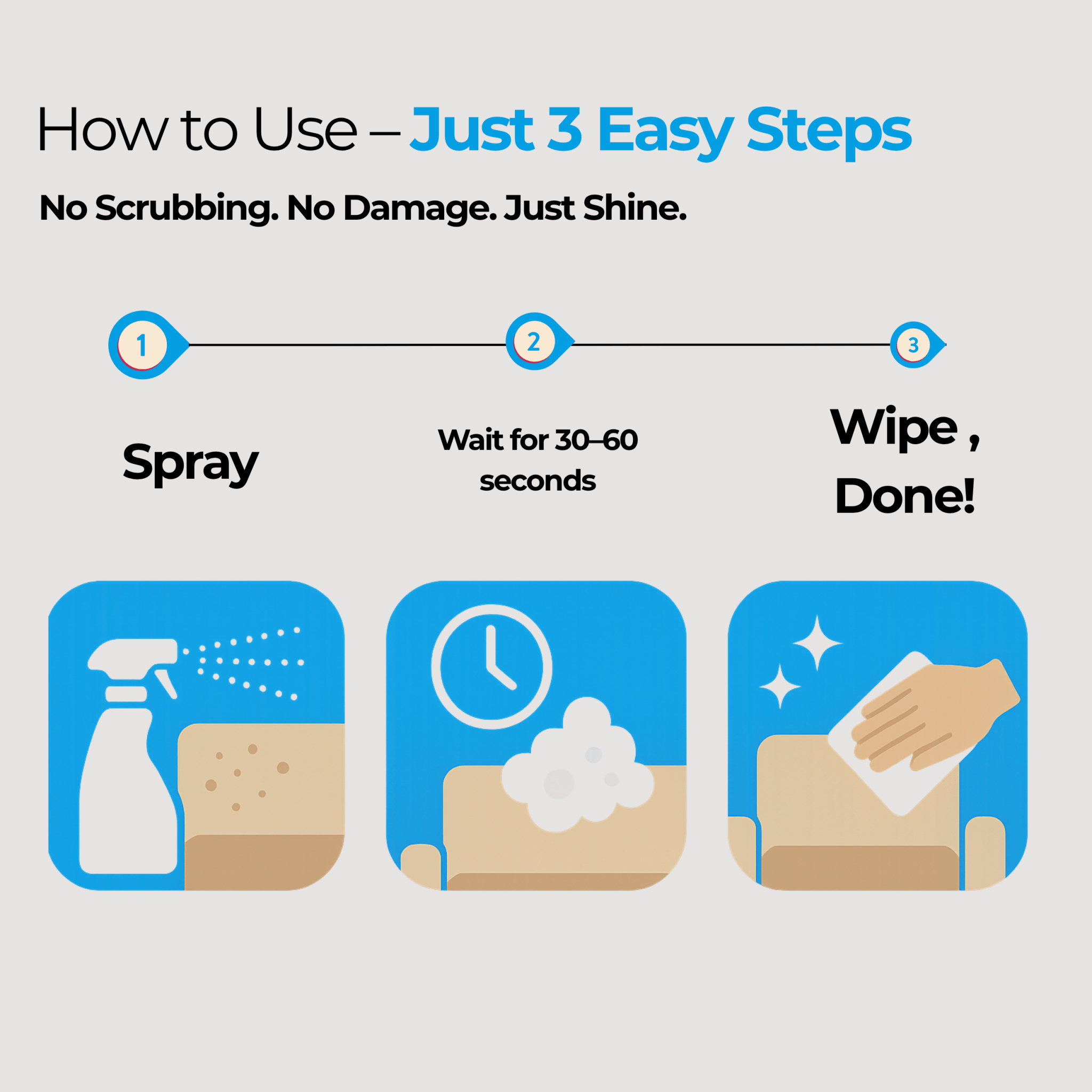 How to Use – Just 3 Easy Steps

No Scrubbing. No Damage. Just Shine.

1

2

3

Spray

Wait for 30–60 seconds

Wipe , Done!